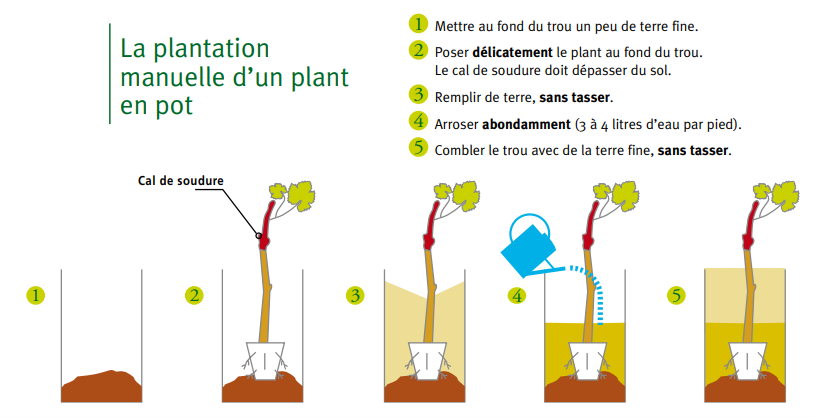 La plantation manuelle d'un plant en pot

1 Mettre au fond du trou un peu de terre fine.

2 Poser **délicatement** le plant au fond du trou. Le cal de soudure doit dépasser du sol.

3 Remplir de terre, **sans tasser**.

4 Arroser **abondamment** (3 à 4 litres d'eau par pied).

5 Combler le trou avec de la terre fine, **sans tasser**.

Cal de soudure

1

2

3

4

5